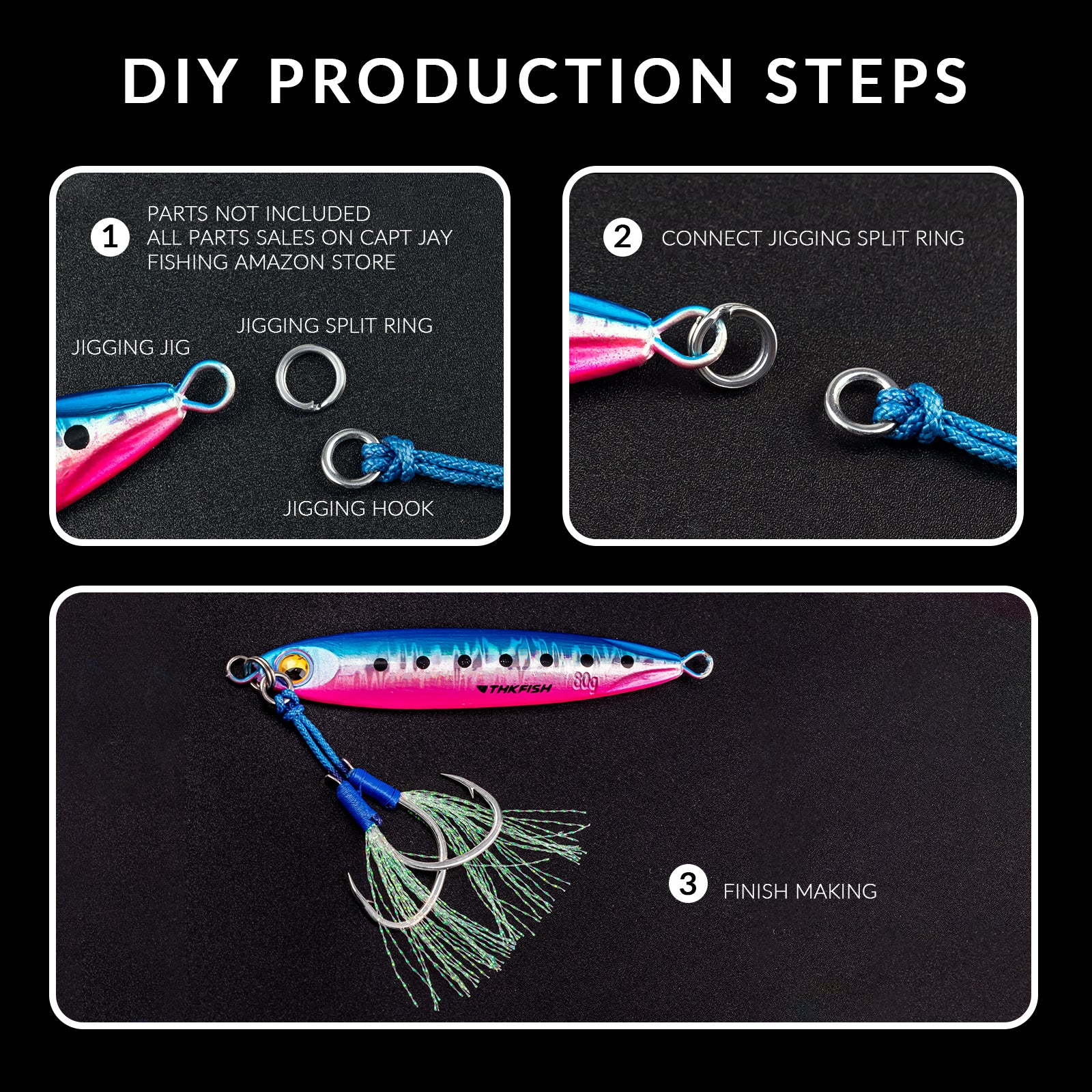 DIY PRODUCTION STEPS

1 PARTS NOT INCLUDED
ALL PARTS SALES ON CAPT JAY FISHING AMAZON STORE

JIGGING JIG

JIGGING SPLIT RING

JIGGING HOOK

2 CONNECT JIGGING SPLIT RING

THKFISH

80g

3 FINISH MAKING