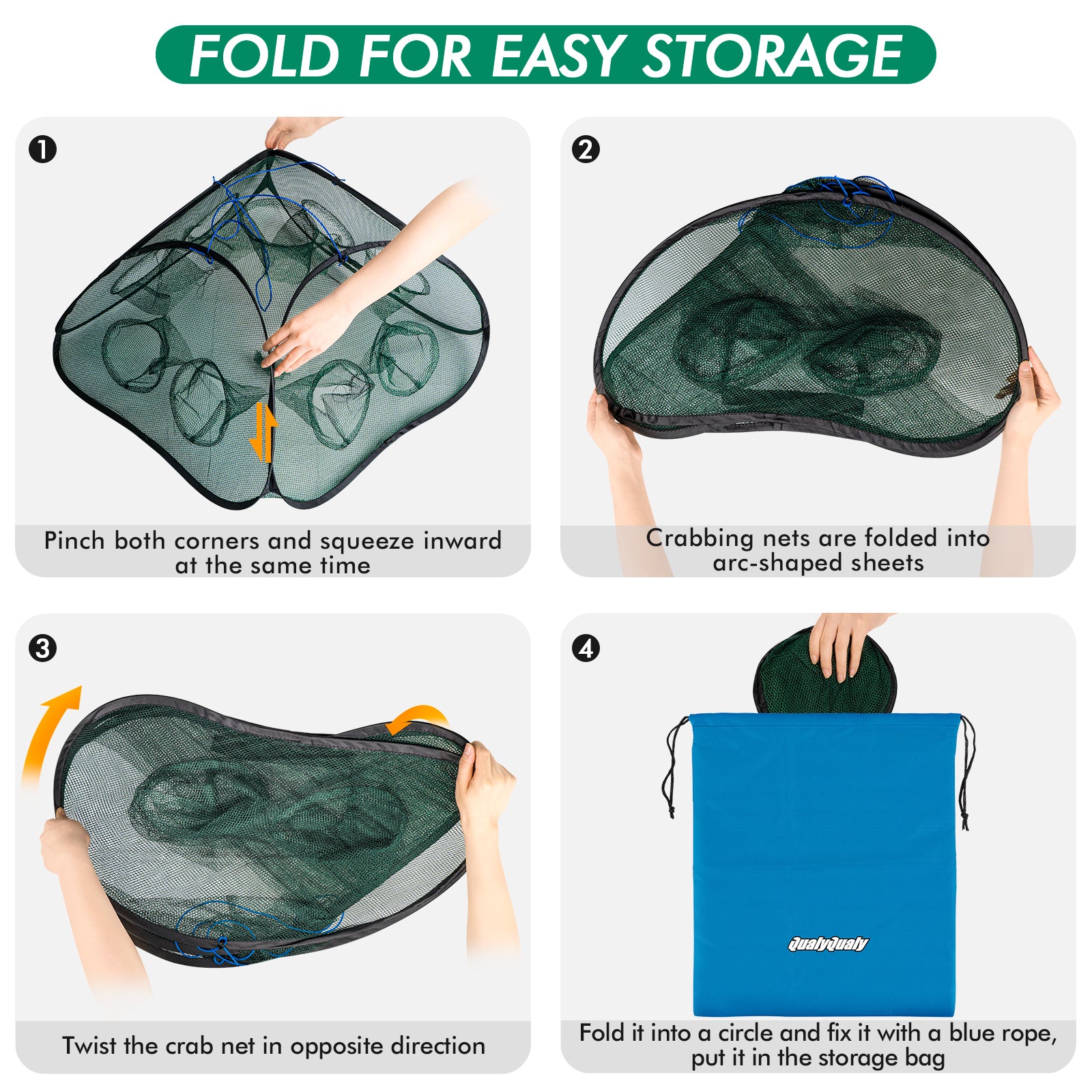 FOLD FOR EASY STORAGE

1

Pinch both corners and squeeze inward at the same time

2

Crabbing nets are folded into arc-shaped sheets

3

Twist the crab net in opposite direction

4

QualyQualy

Fold it into a circle and fix it with a blue rope, put it in the storage bag