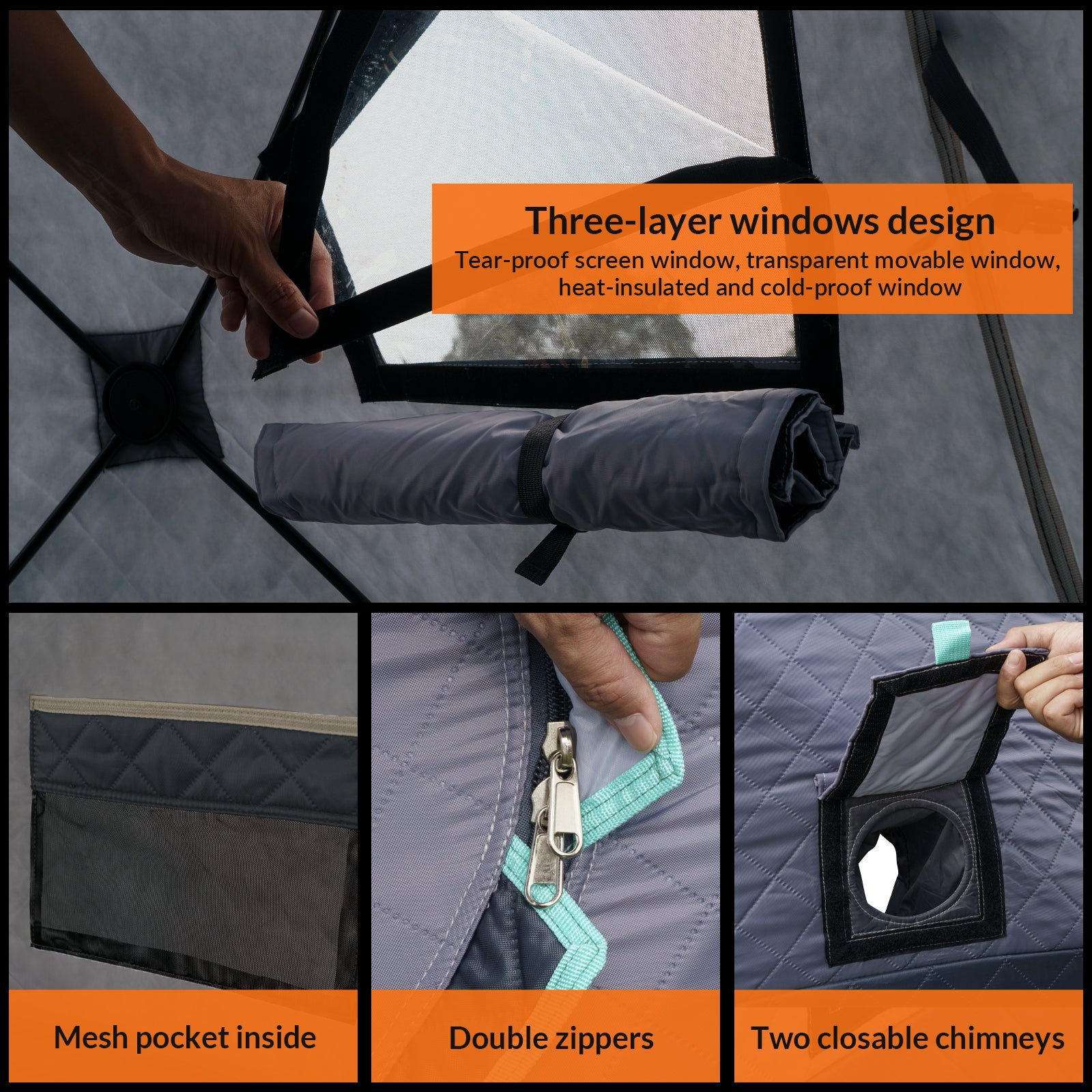 Three-layer windows design
Tear-proof screen window, transparent movable window, heat-insulated and cold-proof window

Mesh pocket inside

Double zippers

Two closable chimneys