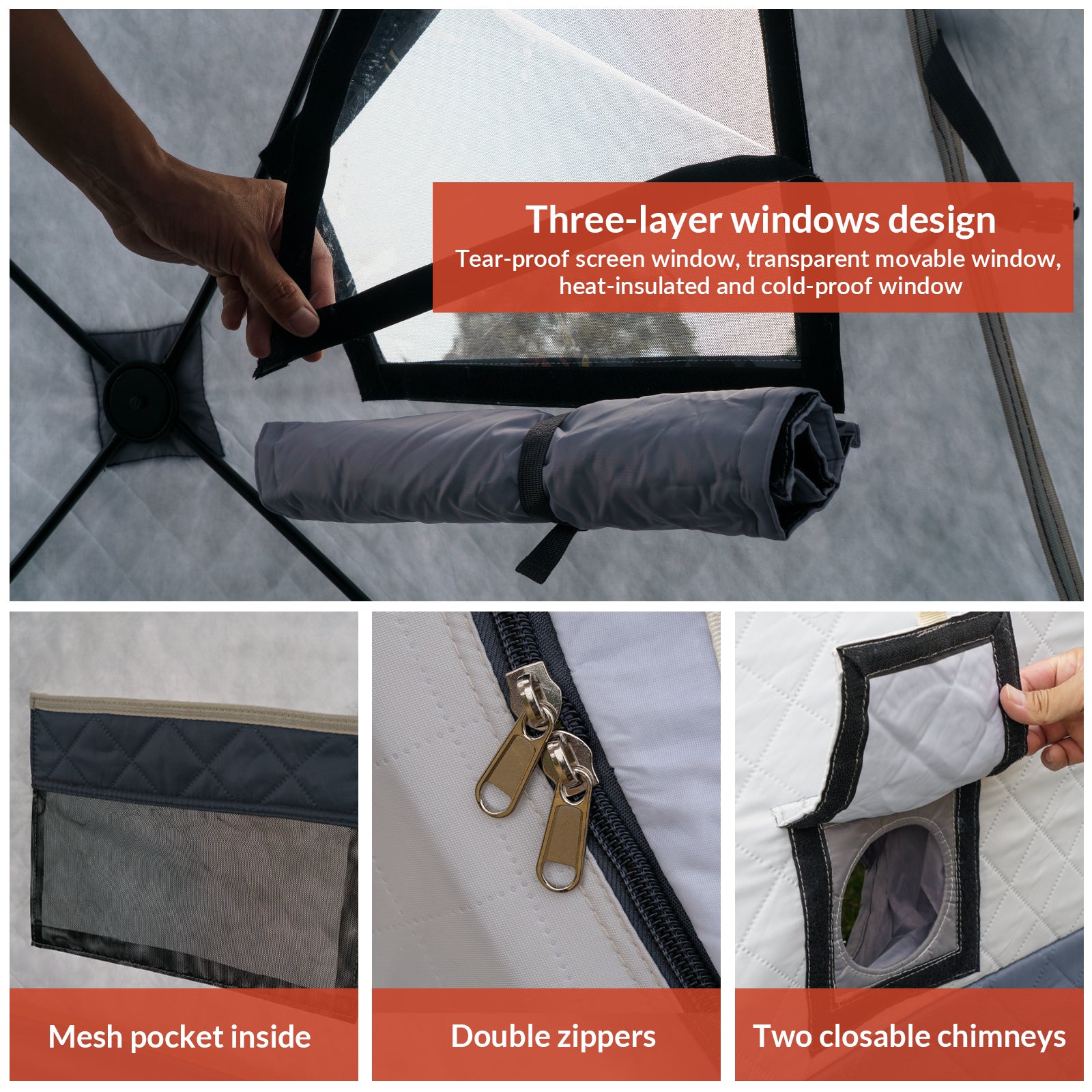 Three-layer windows design
Tear-proof screen window, transparent movable window, heat-insulated and cold-proof window

Mesh pocket inside

Double zippers

Two closable chimneys