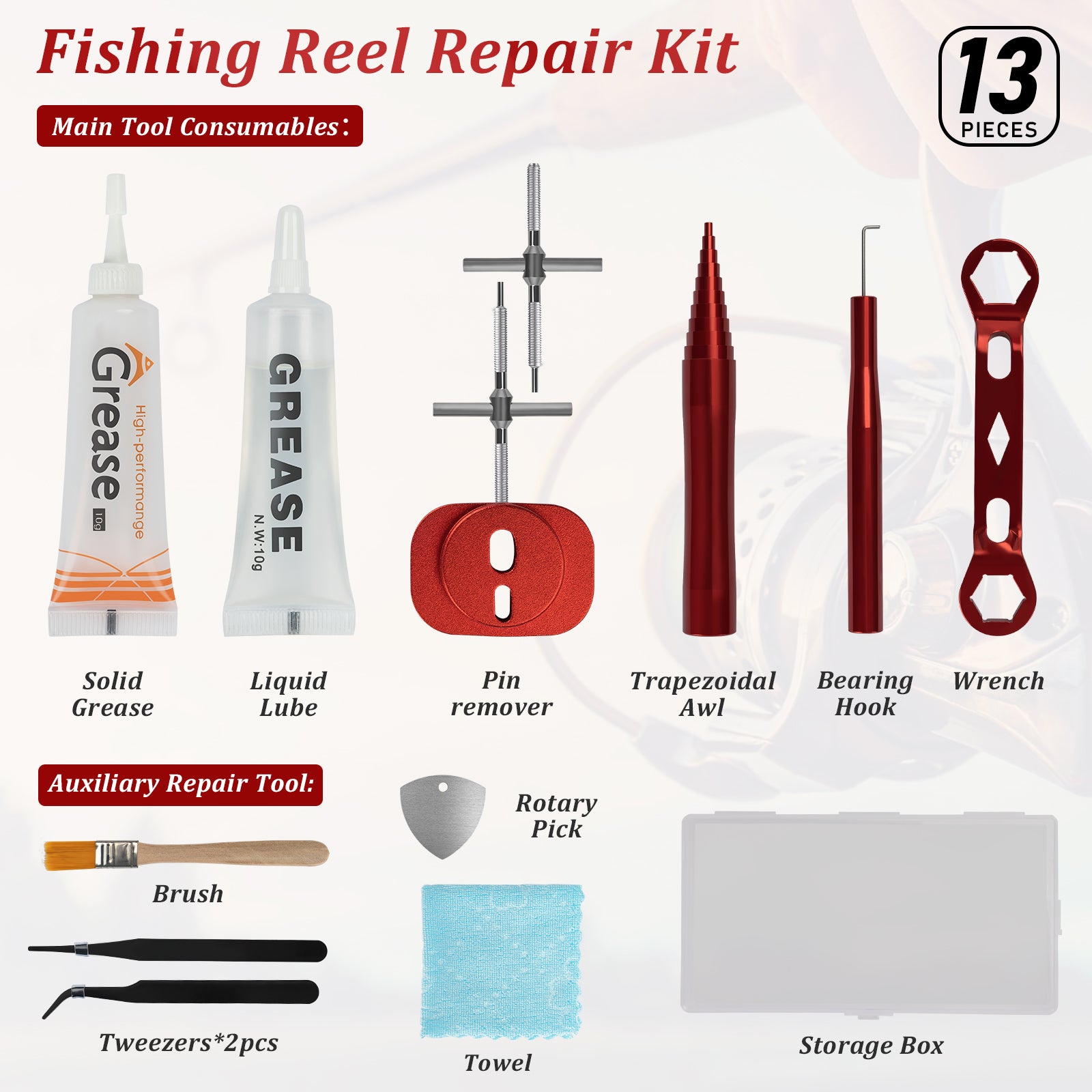 Fishing Reel Repair Kit

13 PIECES

Main Tool Consumables：

Grease
High-performange
10g

GREASE
N.W:10g

Solid Grease

Liquid Lube

Pin remover

Trapezoidal Awl

Bearing Hook

Wrench

Auxiliary Repair Tool:

Rotary Pick

Brush

Tweezers*2pcs

Towel

Storage Box