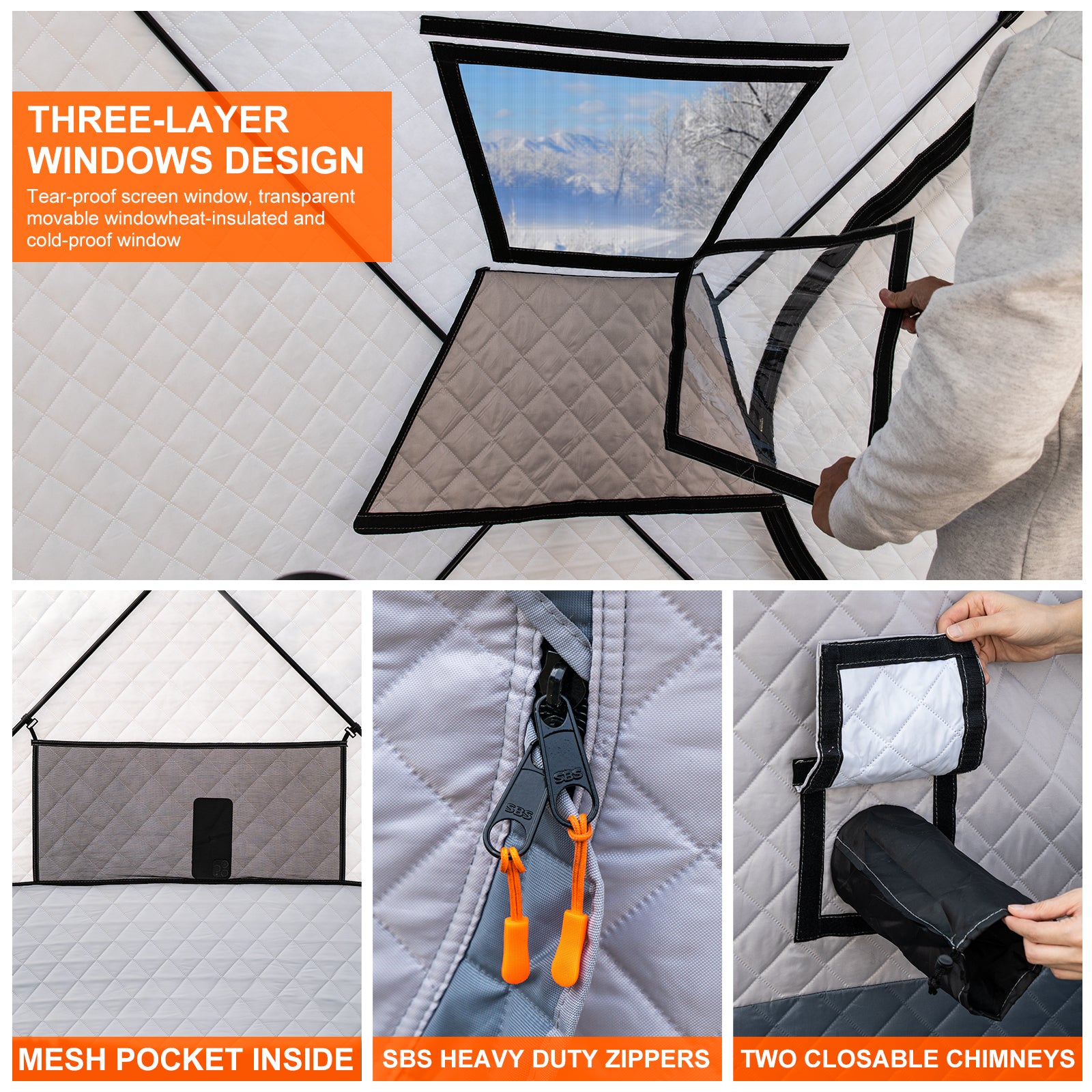 THREE-LAYER WINDOWS DESIGN

Tear-proof screen window, transparent movable windowheat-insulated and cold-proof window

SBS

SBS

MESH POCKET INSIDE

SBS HEAVY DUTY ZIPPERS

TWO CLOSABLE CHIMNEYS