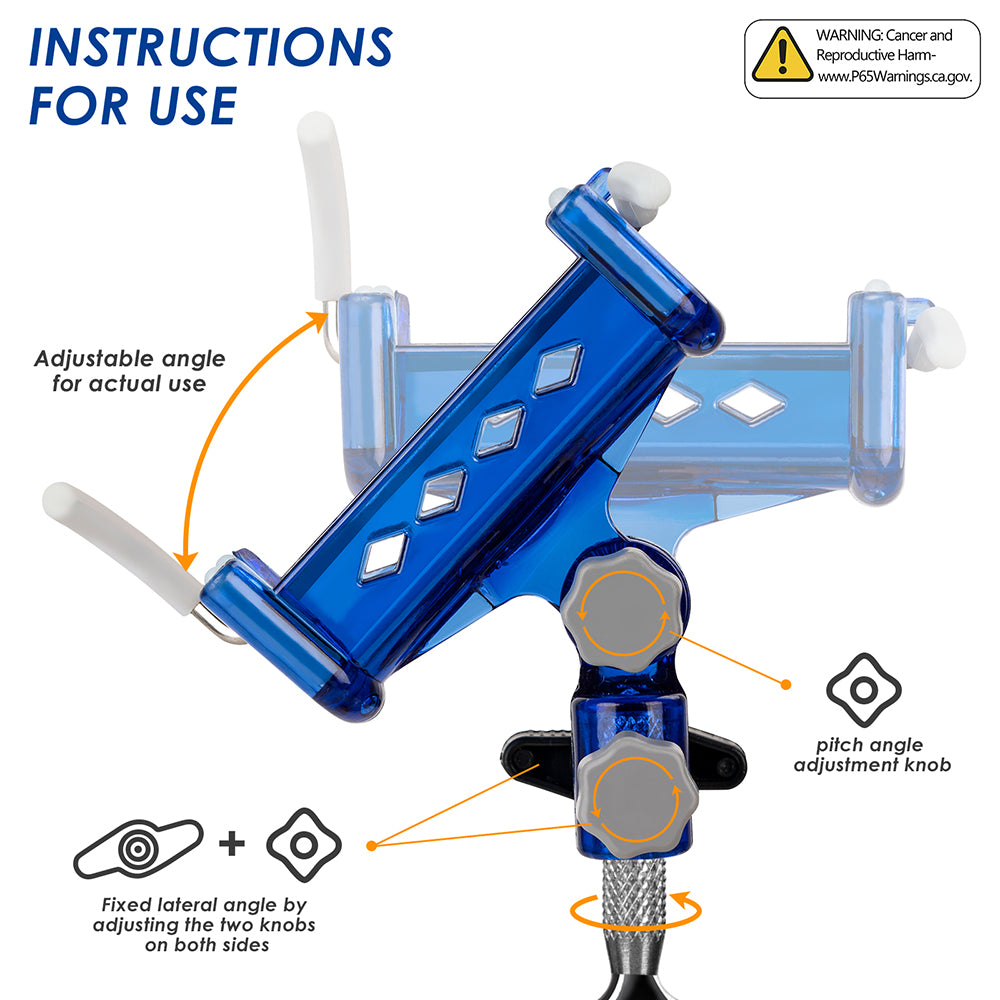 INSTRUCTIONS FOR USE

WARNING: Cancer and Reproductive Harm- www.P65Warnings.ca.gov.

Adjustable angle for actual use

pitch angle adjustment knob

+

Fixed lateral angle by adjusting the two knobs on both sides