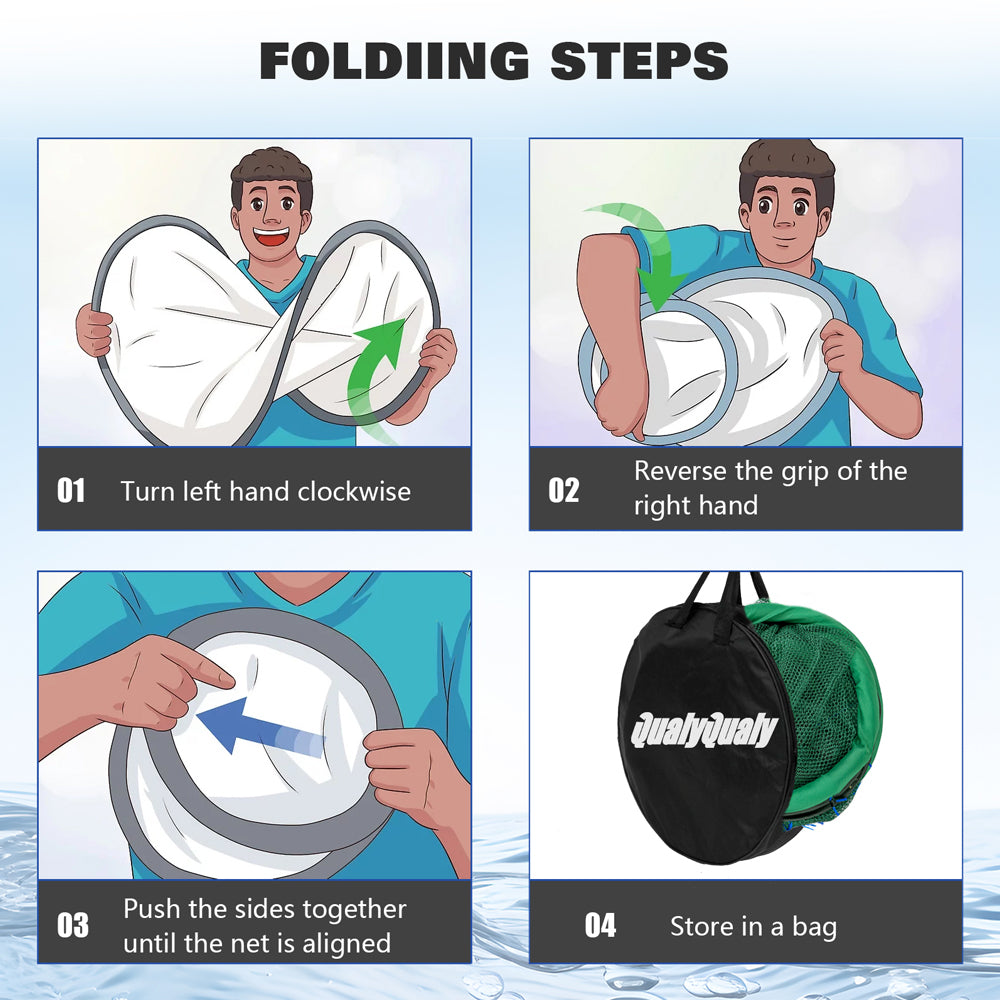 FOLDIING STEPS

01 Turn left hand clockwise

02 Reverse the grip of the right hand

03 Push the sides together until the net is aligned

QualyQualy

04 Store in a bag