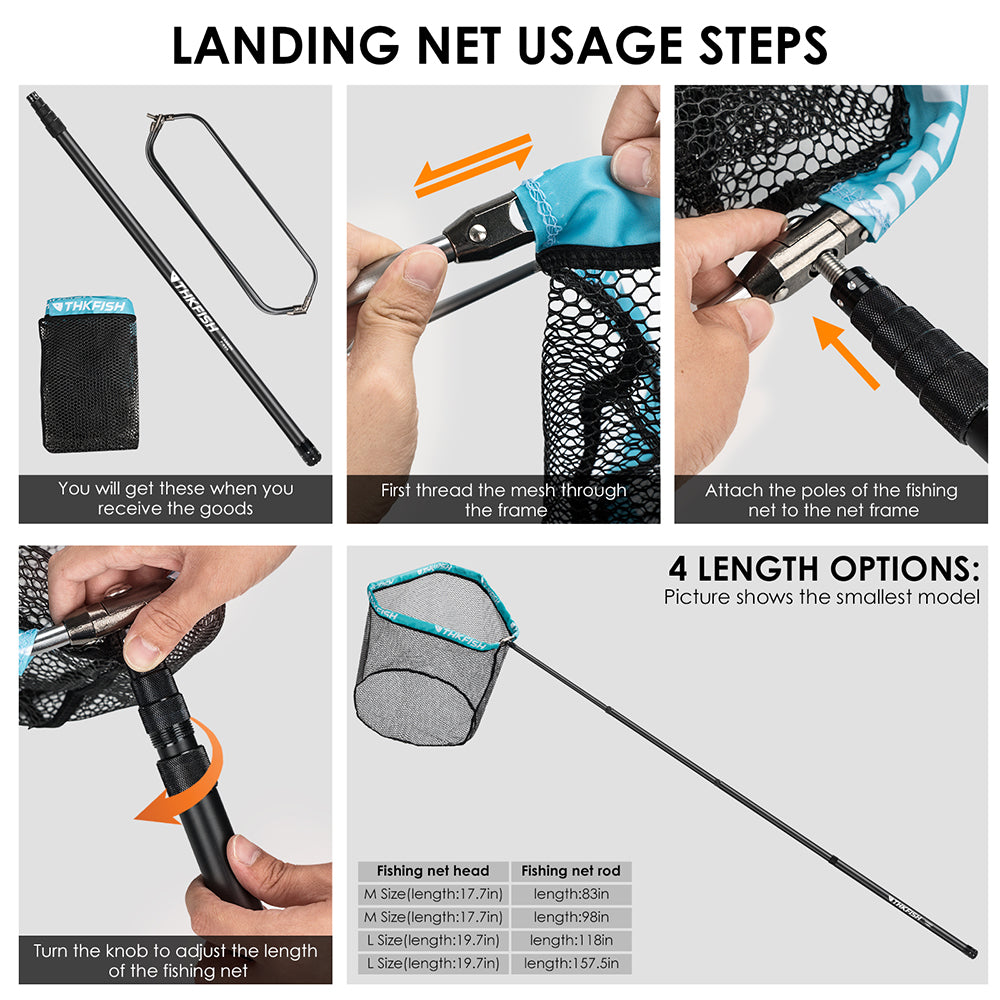 LANDING NET USAGE STEPS

THKFISH

THKFISH

You will get these when you receive the goods

First thread the mesh through the frame

Attach the poles of the fishing net to the net frame

Turn the knob to adjust the length of the fishing net

4 LENGTH OPTIONS:
Picture shows the smallest model

THKFISH

THKFISH

| Fishing net head | Fishing net rod |
|---|---|
| M Size(length:17.7in) | length:83in |
| M Size(length:17.7in) | length:98in |
| L Size(length:19.7in) | length:118in |
| L Size(length:19.7in) | length:157.5in |